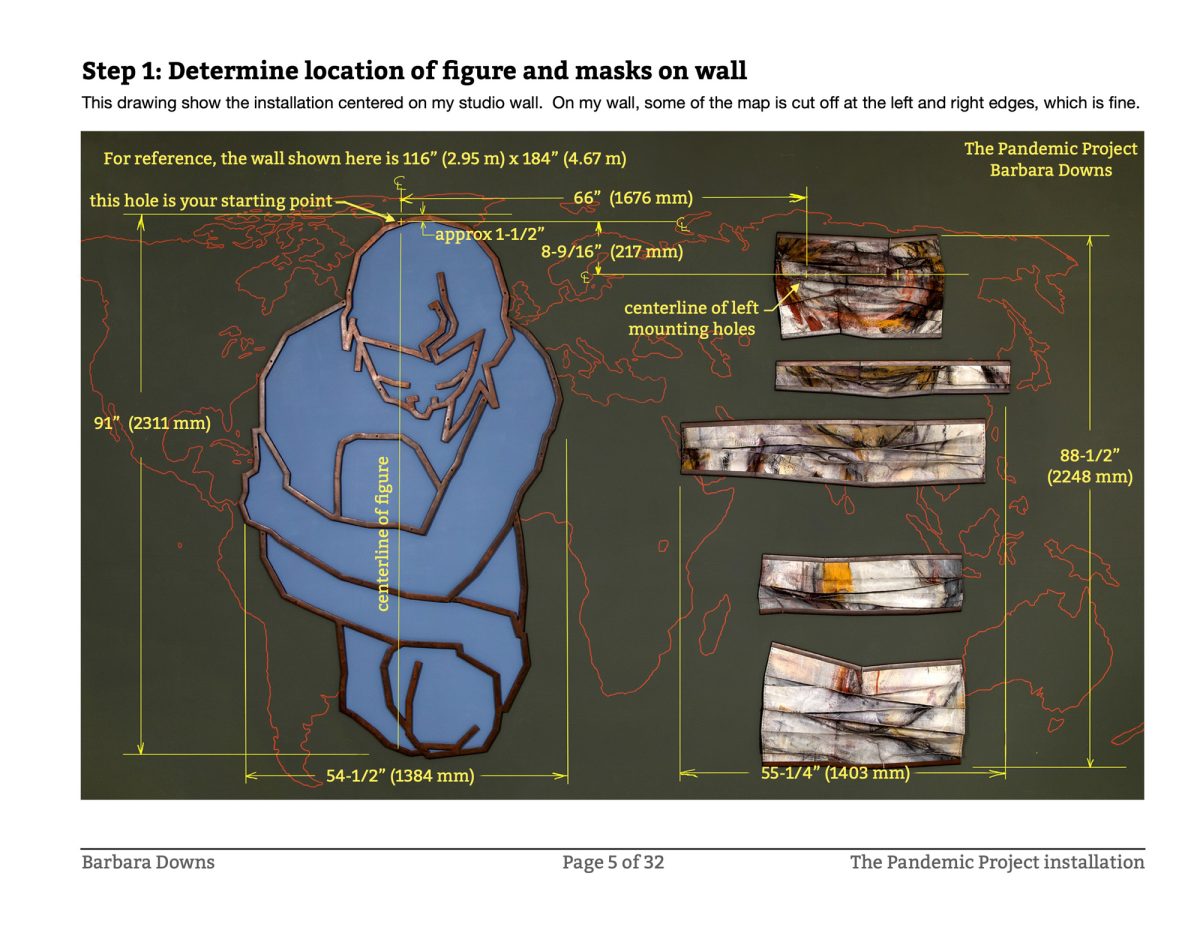 Step 1: Determine location of figure and masks on wall

This drawing show the installation centered on my studio wall. On my wall, some of the map is cut off at the left and right edges, which is fine.

For reference, the wall shown here is 116” (2.95 m) x 184” (4.67 m)

The Pandemic Project
Barbara Downs

this hole is your starting point

℄

66” (1676 mm)

℄

approx 1-1/2”

8-9/16” (217 mm)

℄

centerline of left mounting holes

91” (2311 mm)

centerline of figure

88-1/2” (2248 mm)

54-1/2” (1384 mm)

55-1/4” (1403 mm)

Barbara Downs Page 5 of 32 The Pandemic Project installation