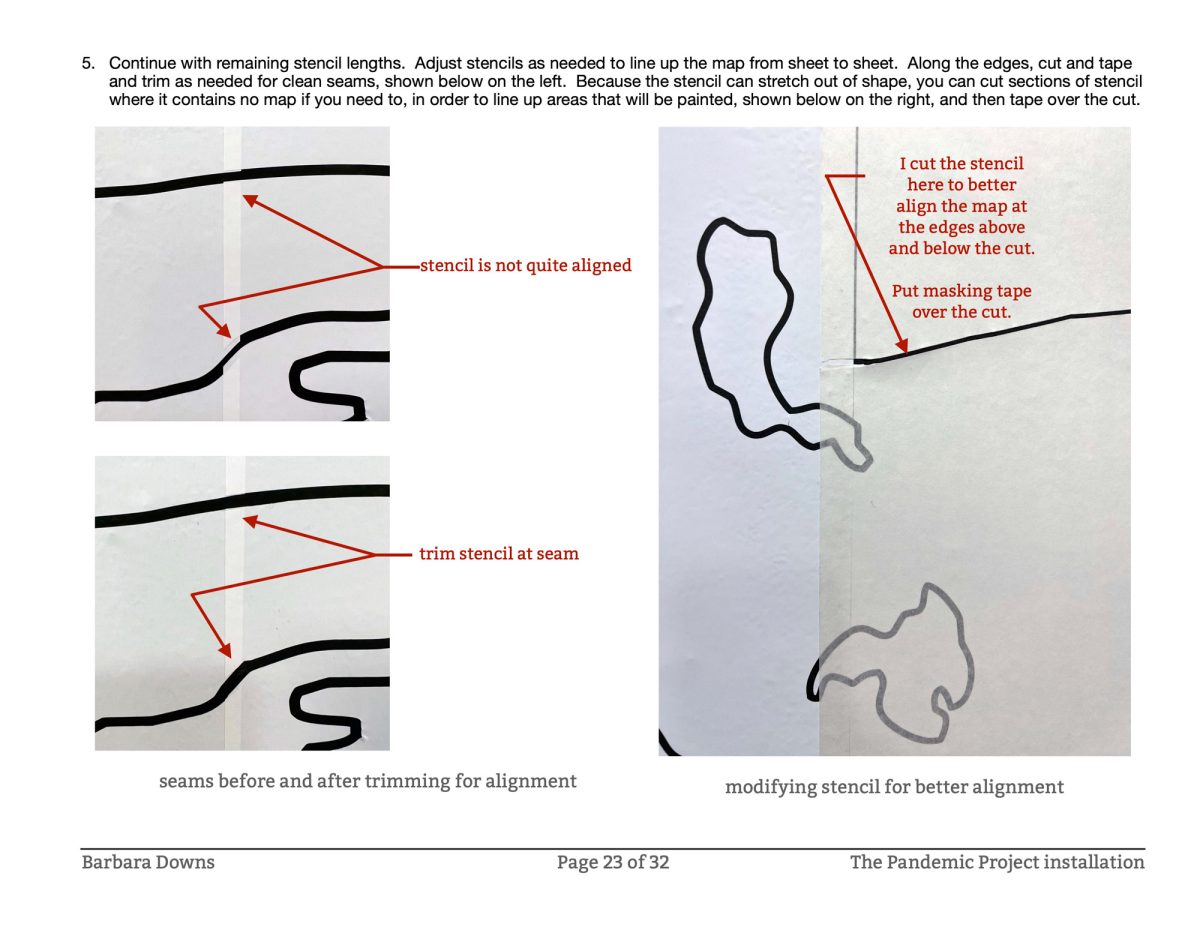 5. Continue with remaining stencil lengths. Adjust stencils as needed to line up the map from sheet to sheet. Along the edges, cut and tape and trim as needed for clean seams, shown below on the left. Because the stencil can stretch out of shape, you can cut sections of stencil where it contains no map if you need to, in order to line up areas that will be painted, shown below on the right, and then tape over the cut.

stencil is not quite aligned

trim stencil at seam

seams before and after trimming for alignment

I cut the stencil here to better align the map at the edges above and below the cut.

Put masking tape over the cut.

modifying stencil for better alignment

Barbara Downs

Page 23 of 32

The Pandemic Project installation