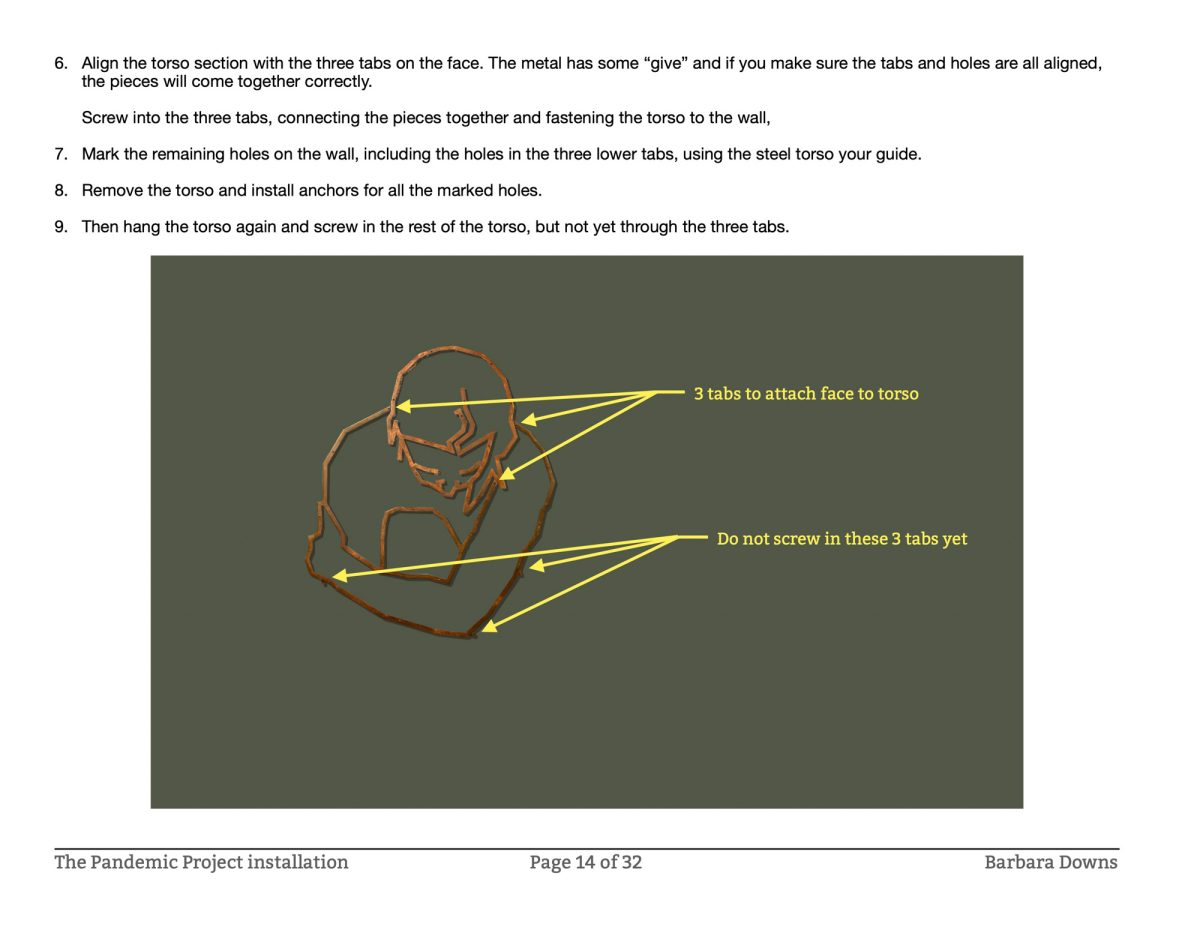 6. Align the torso section with the three tabs on the face. The metal has some “give” and if you make sure the tabs and holes are all aligned, the pieces will come together correctly.

Screw into the three tabs, connecting the pieces together and fastening the torso to the wall,

7. Mark the remaining holes on the wall, including the holes in the three lower tabs, using the steel torso your guide.

8. Remove the torso and install anchors for all the marked holes.

9. Then hang the torso again and screw in the rest of the torso, but not yet through the three tabs.

3 tabs to attach face to torso

Do not screw in these 3 tabs yet

The Pandemic Project installation

Page 14 of 32

Barbara Downs